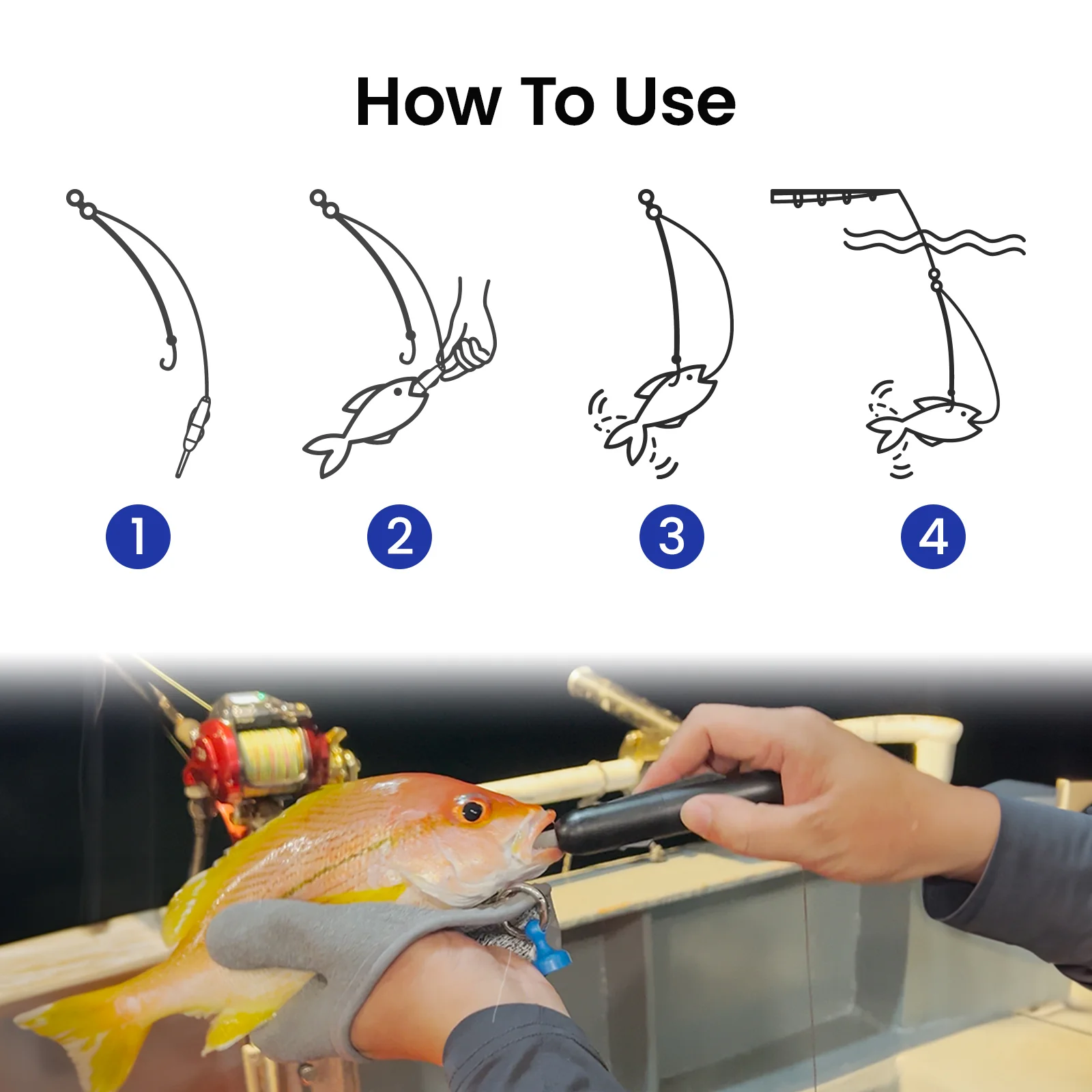 How To Use

1

2

3

4